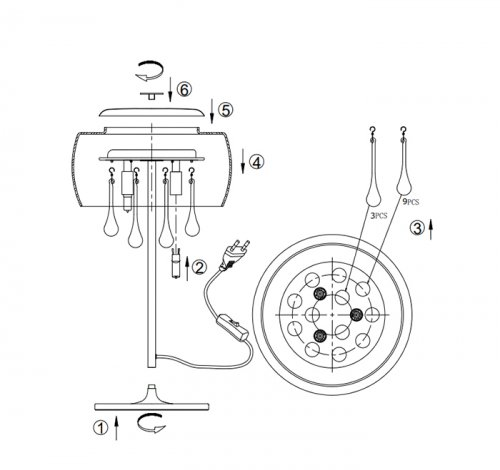 ⑥
⑤
④
3PCS
9PCS
③
②
①